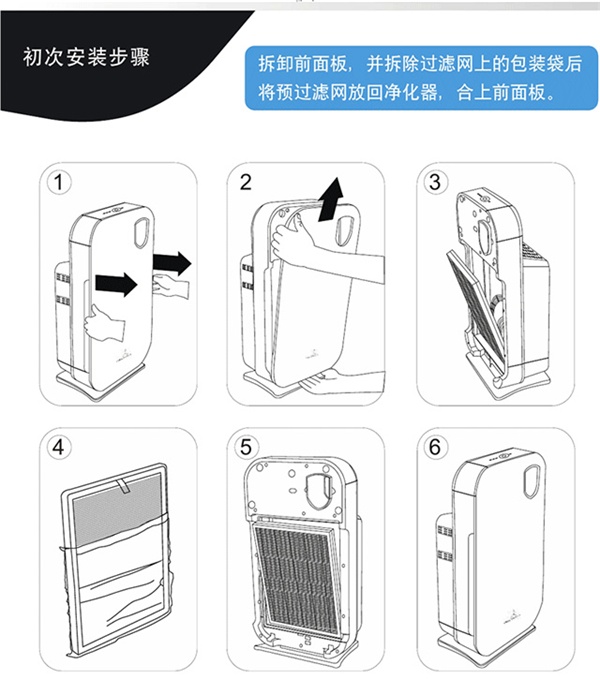 初次安装步骤

拆卸前面板，并拆除过滤网上的包装袋后将预过滤网放回净化器，合上前面板。

1

2

3

4

5

6